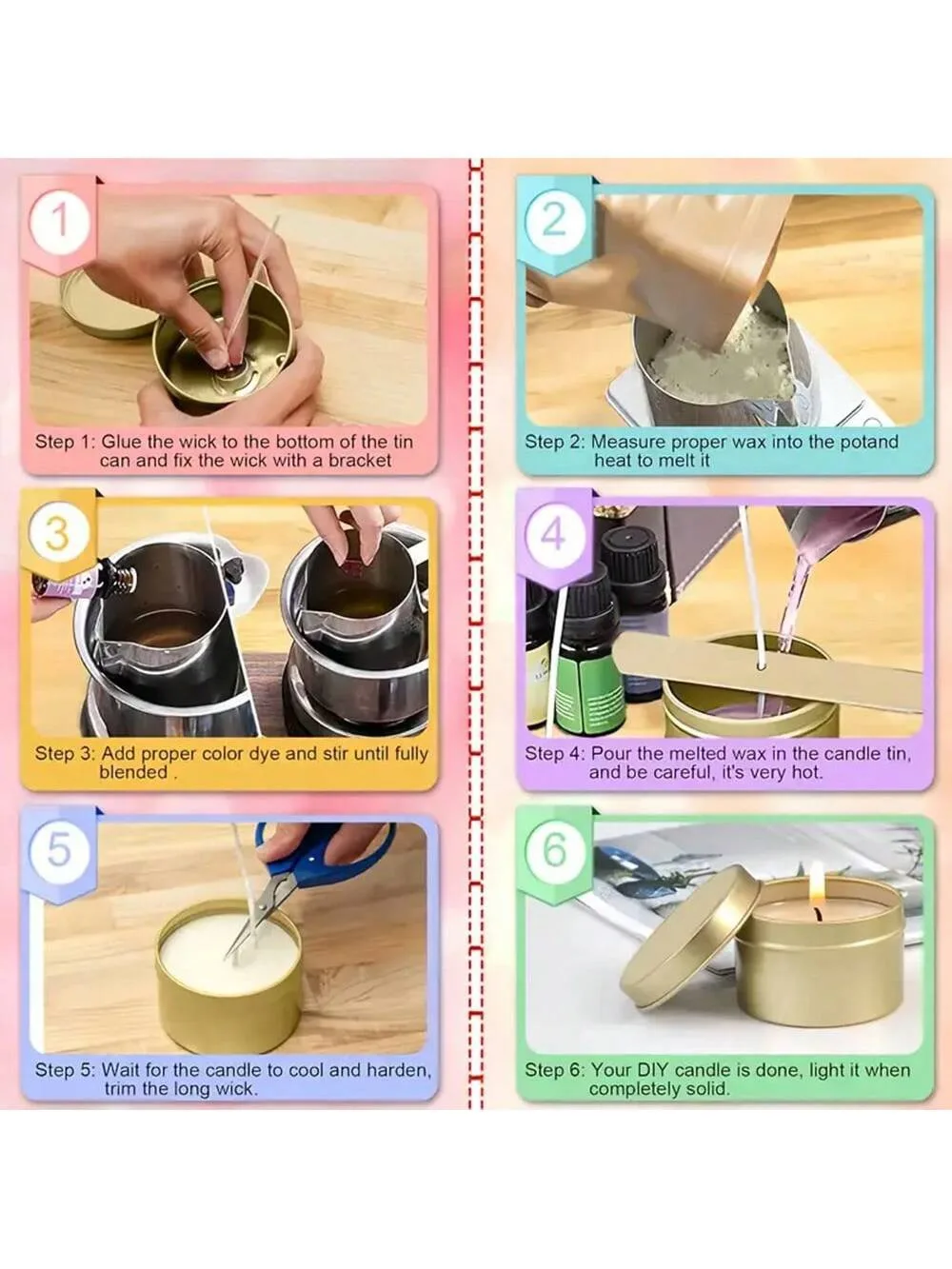 1

Step 1: Glue the wick to the bottom of the tin can and fix the wick with a bracket

2

Step 2: Measure proper wax into the potand heat to melt it

3

Step 3: Add proper color dye and stir until fully blended .

4

Step 4: Pour the melted wax in the candle tin, and be careful, it's very hot.

5

Step 5: Wait for the candle to cool and harden, trim the long wick.

6

Step 6: Your DIY candle is done, light it when completely solid.